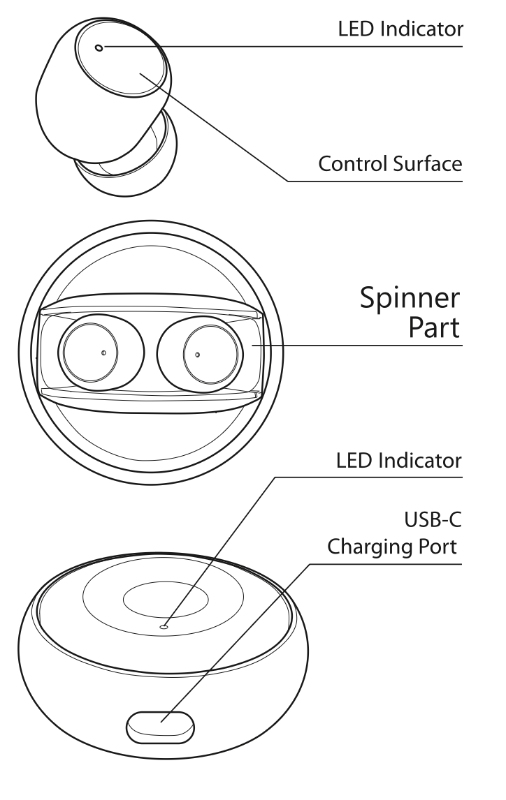 LED Indicator

Control Surface

Spinner Part

LED Indicator

USB-C Charging Port